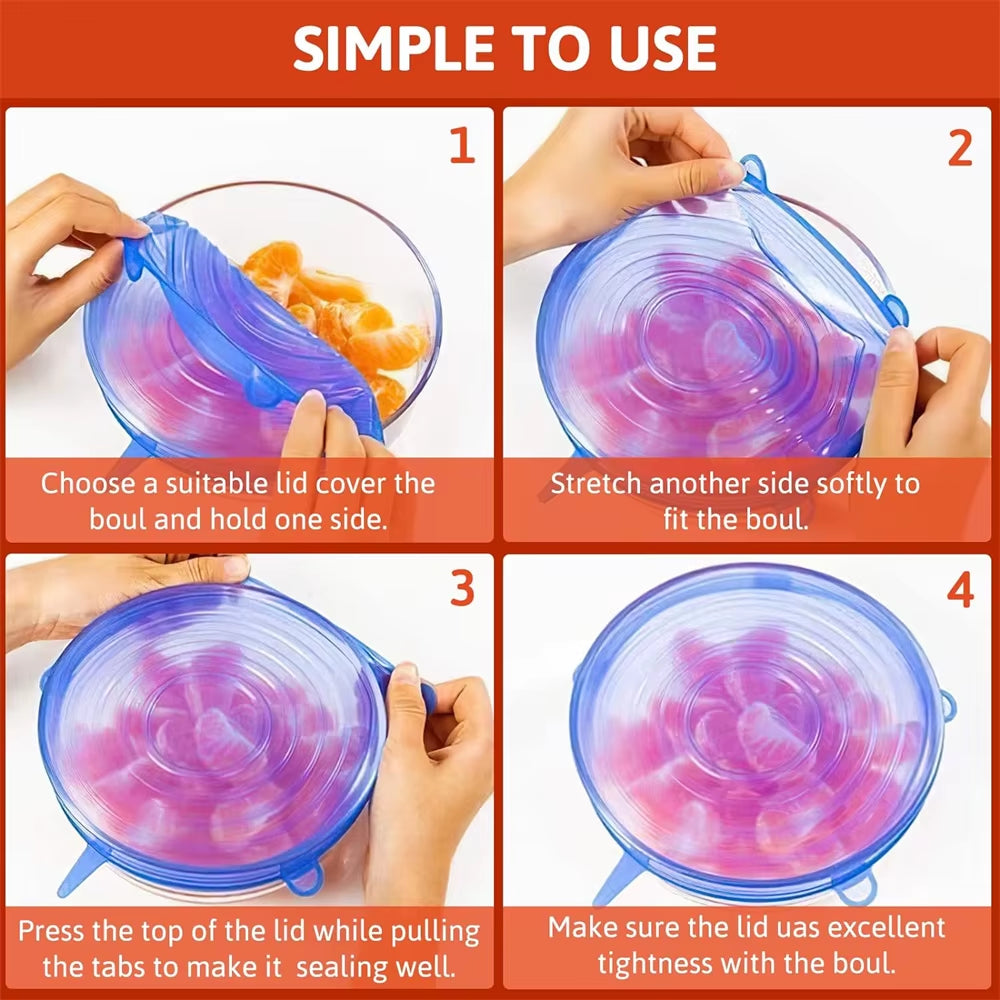 SIMPLE TO USE

1

Choose a suitable lid cover the boul and hold one side.

2

Stretch another side softly to fit the boul.

3

Press the top of the lid while pulling the tabs to make it sealing well.

4

Make sure the lid uas excellent tightness with the boul.